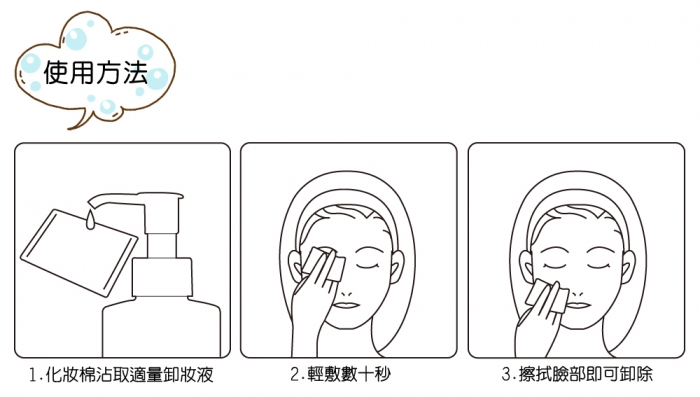 使用方法

1.化妝棉沾取適量卸妝液

2.輕敷數十秒

3.擦拭臉部即可卸除