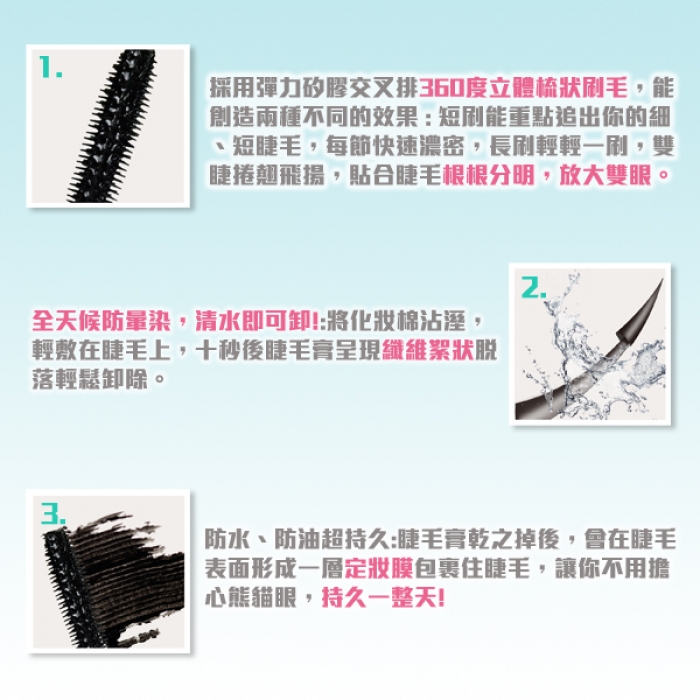 1.

採用彈力矽膠交叉排360度立體梳狀刷毛，能創造兩種不同的效果：短刷能重點追出你的細、短睫毛，每節快速濃密，長刷輕輕一刷，雙睫捲翹飛揚，貼合睫毛根根分明，放大雙眼。

2.

全天候防暈染，清水即可卸!:將化妝棉沾溼，輕敷在睫毛上，十秒後睫毛膏呈現纖維絮狀脫落輕鬆卸除。

3.

防水、防油超持久:睫毛膏乾之掉後，會在睫毛表面形成一層定妝膜包裹住睫毛，讓你不用擔心熊貓眼，持久一整天!